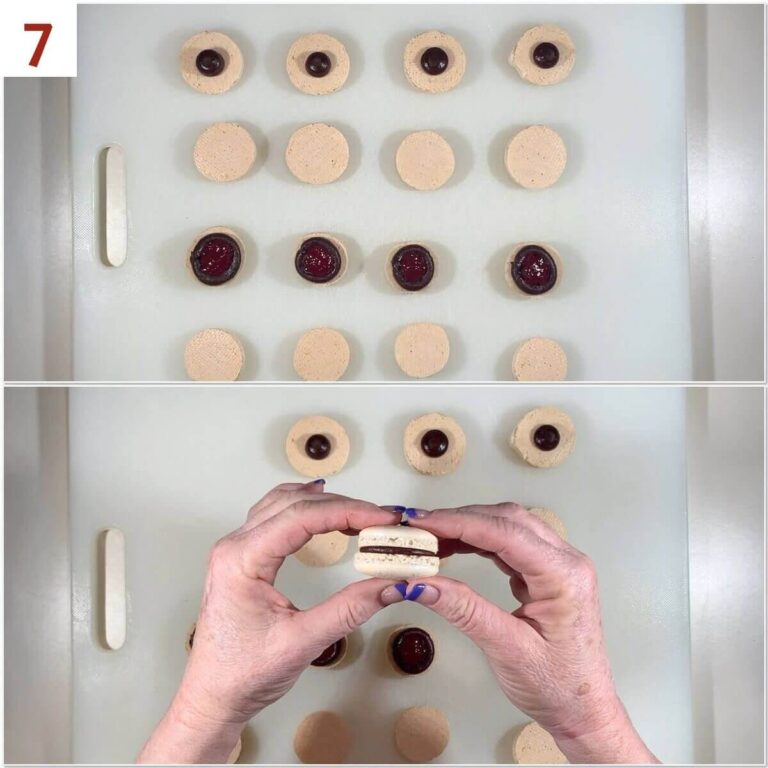 7