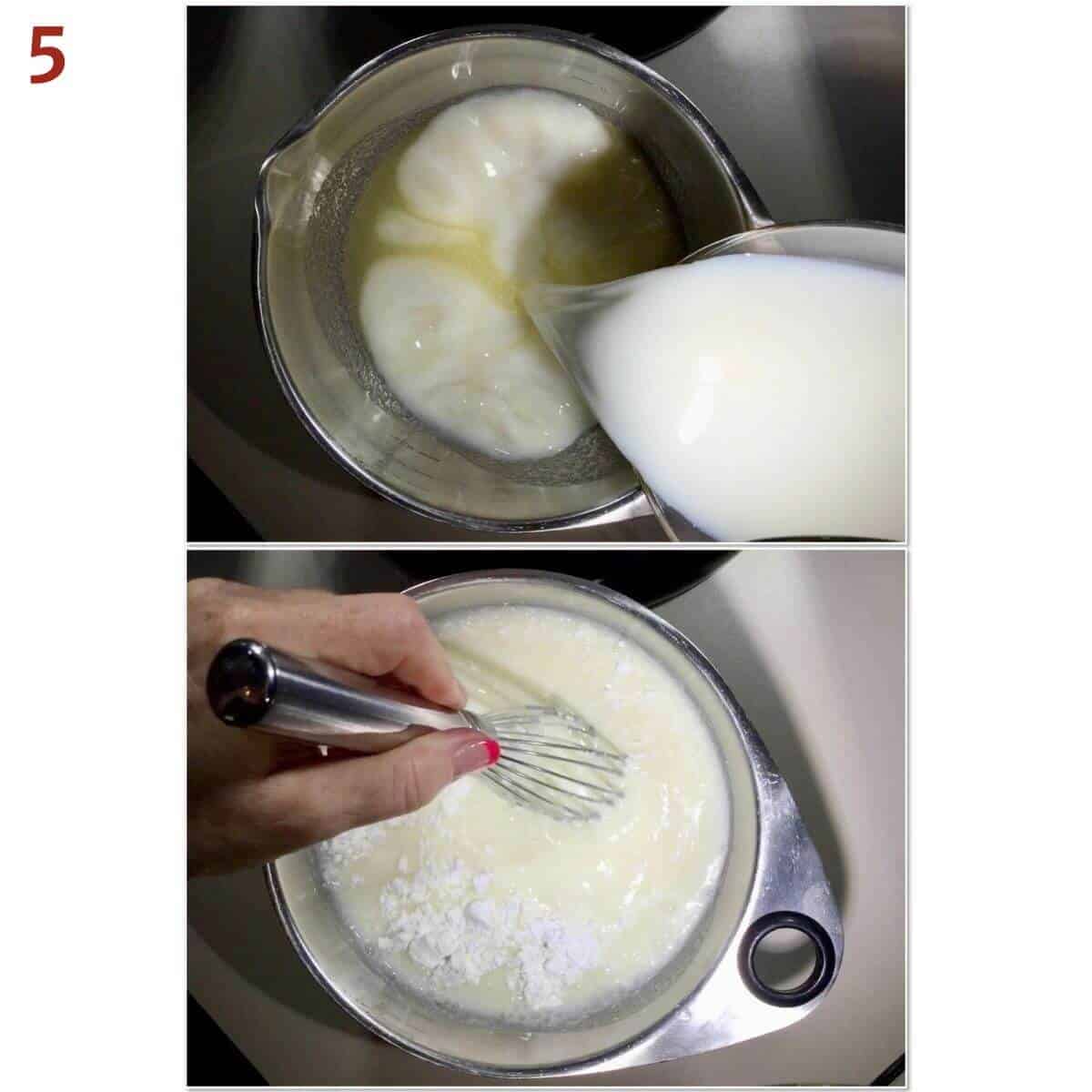 5