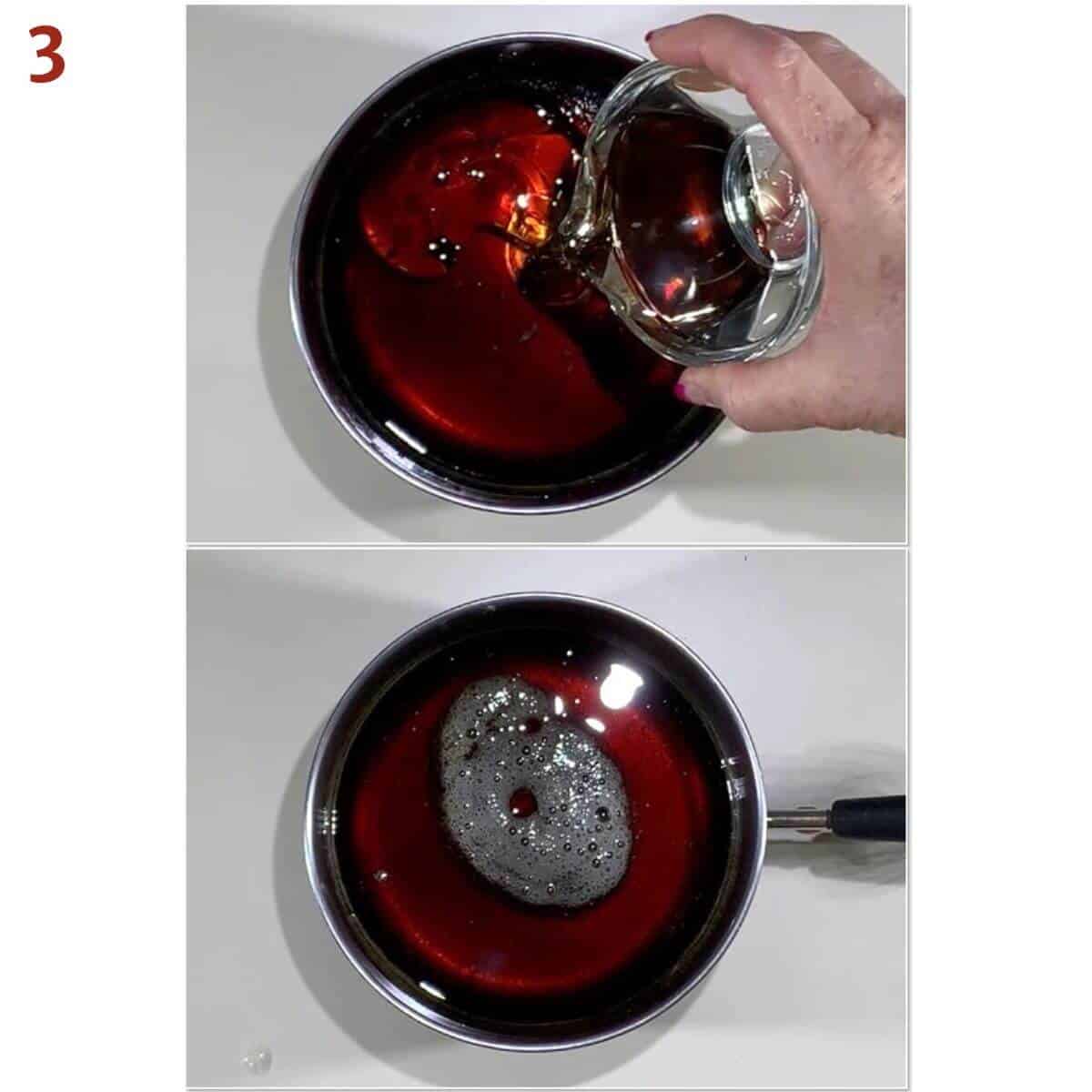 3