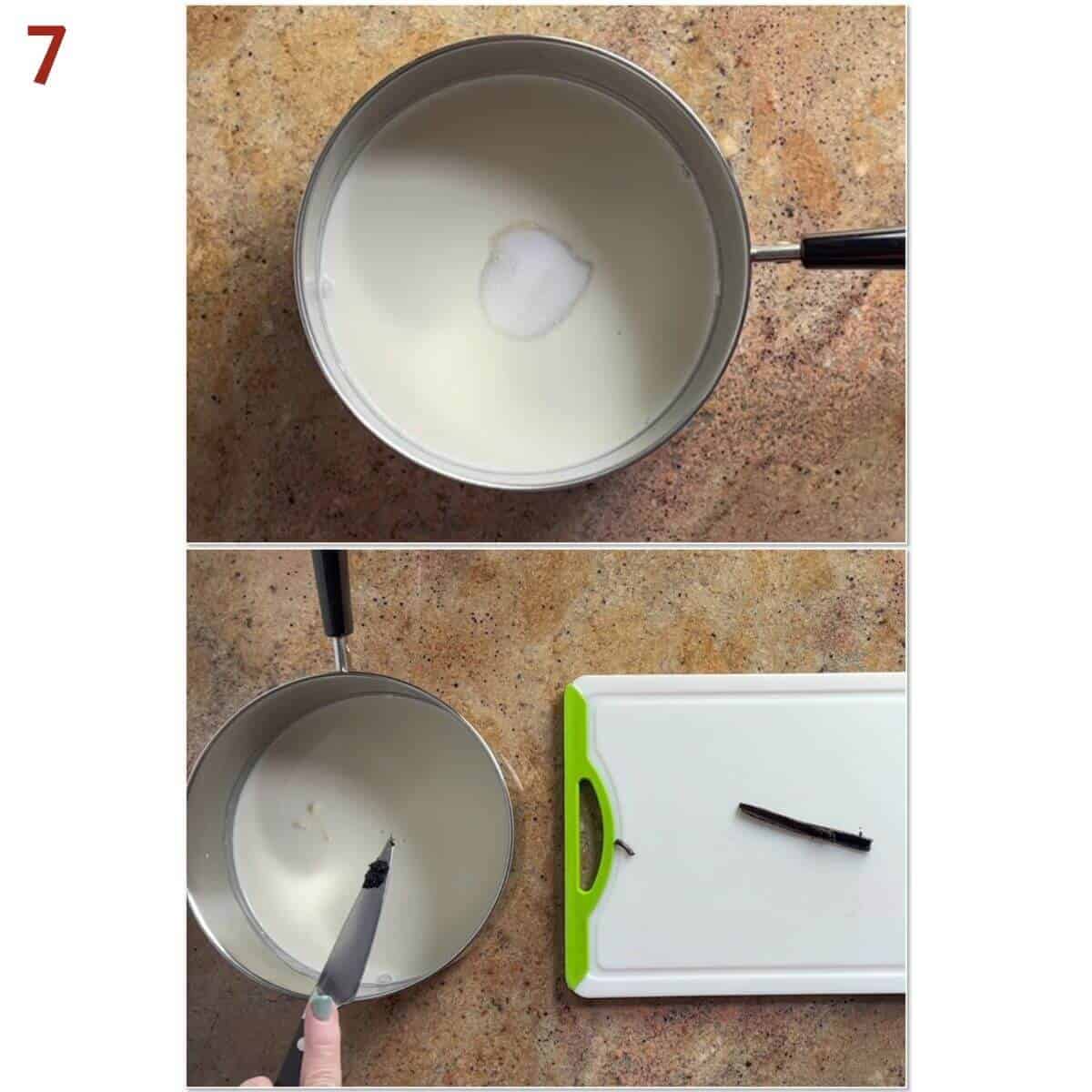 7