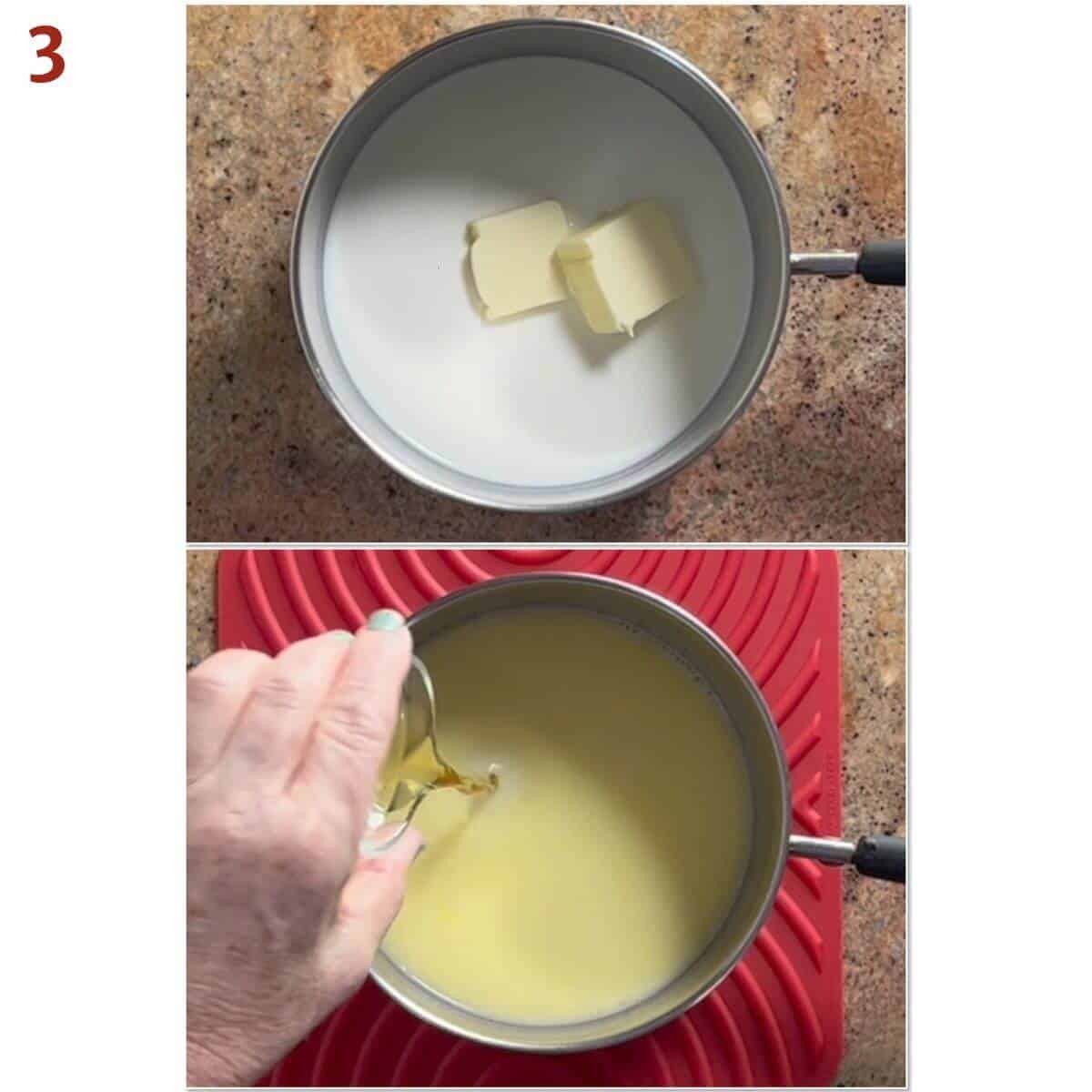 3