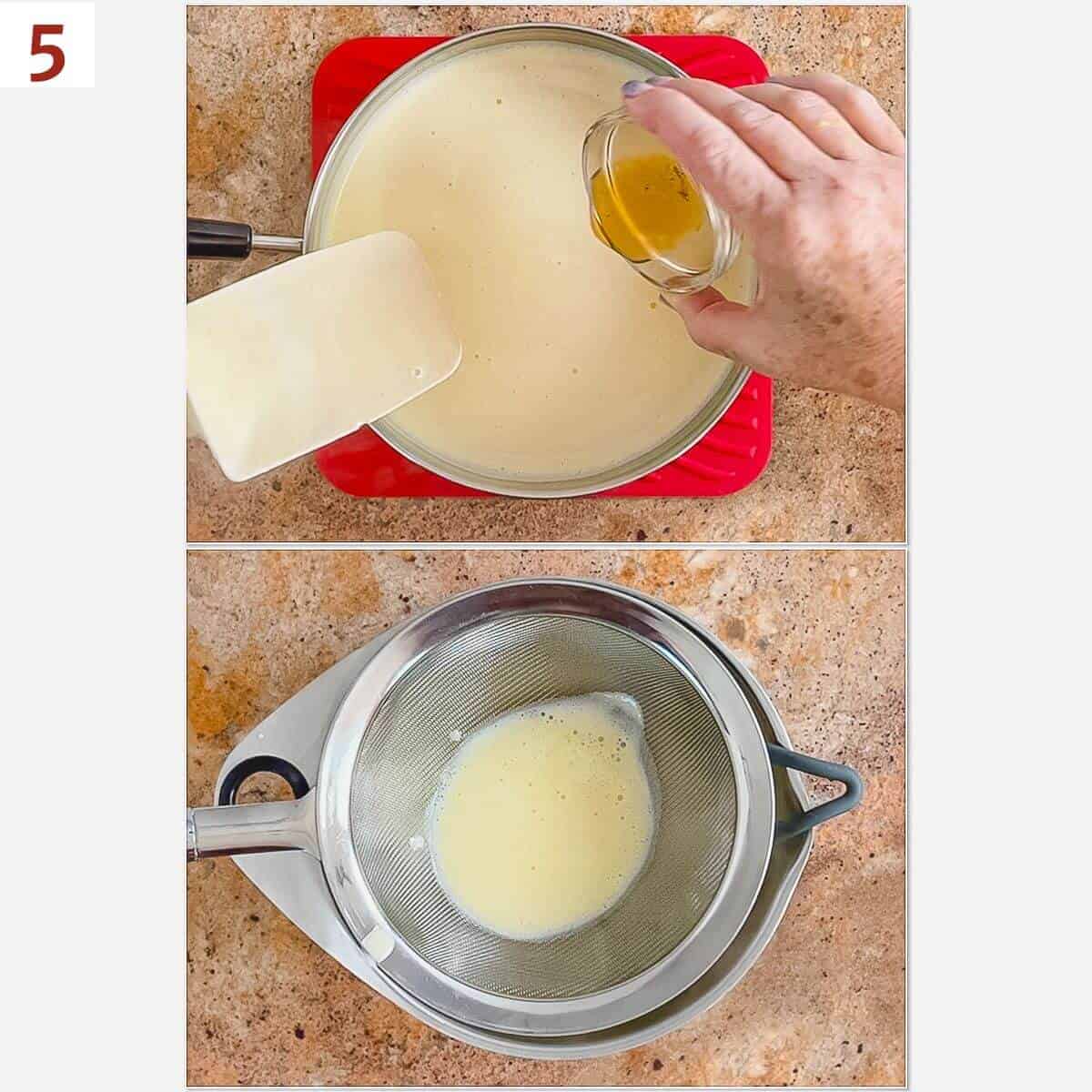 5