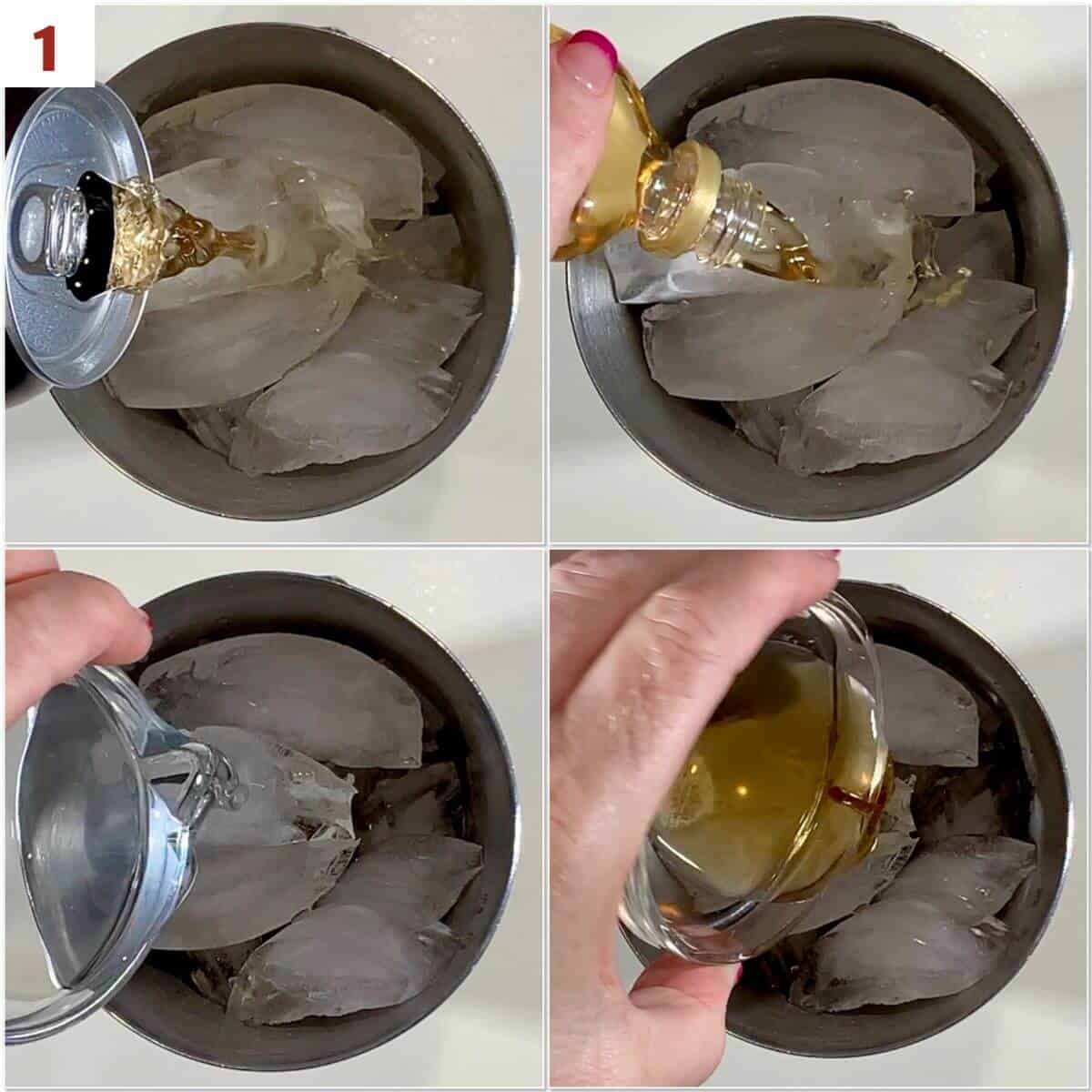 1